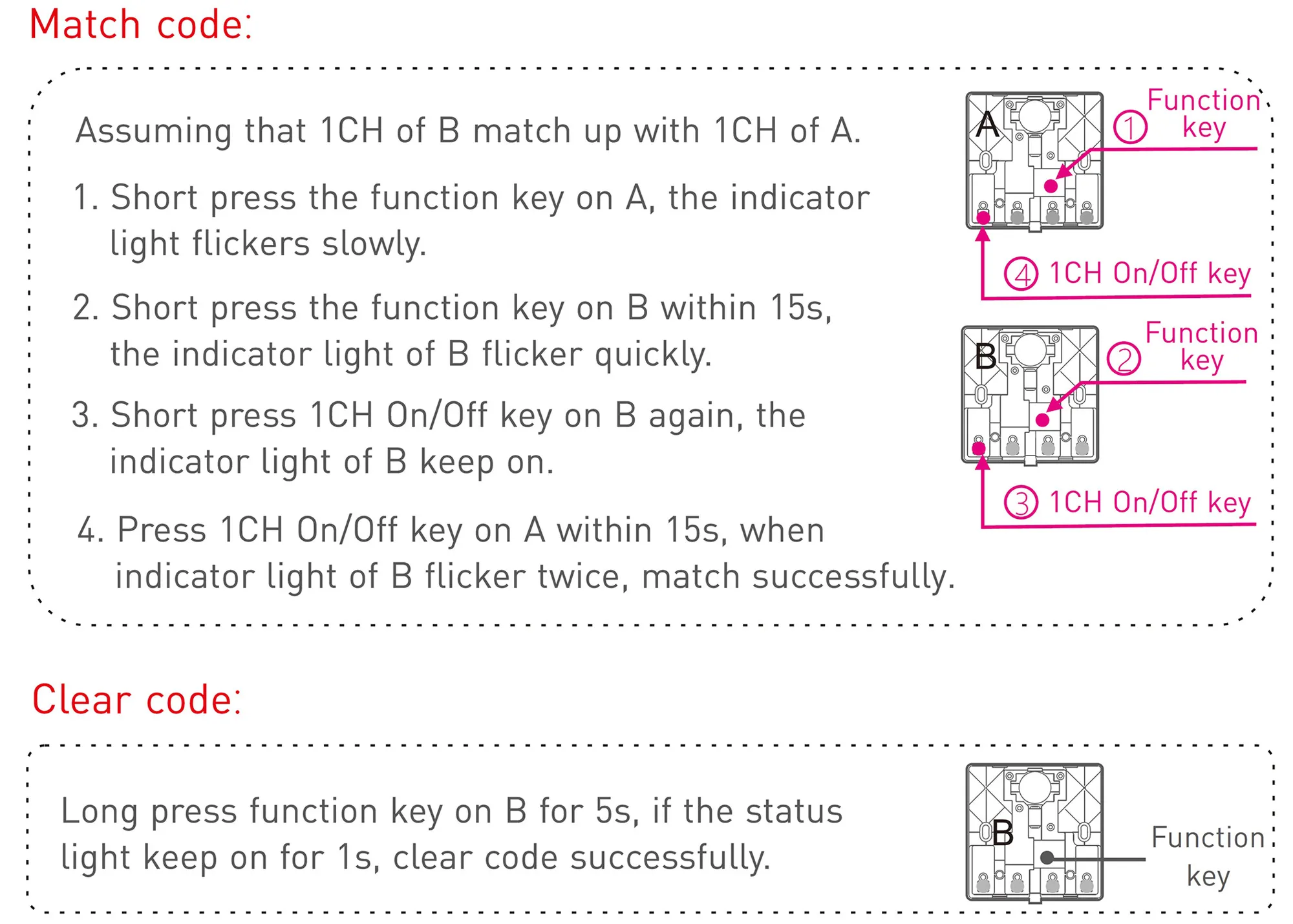 Match code:

Assuming that 1CH of B match up with 1CH of A.

1. Short press the function key on A, the indicator light flickers slowly.

2. Short press the function key on B within 15s, the indicator light of B flicker quickly.

3. Short press 1CH On/Off key on B again, the indicator light of B keep on.

4. Press 1CH On/Off key on A within 15s, when indicator light of B flicker twice, match successfully.

A

① Function key

④ 1CH On/Off key

B

② Function key

③ 1CH On/Off key

Clear code:

Long press function key on B for 5s, if the status light keep on for 1s, clear code successfully.

B

Function key